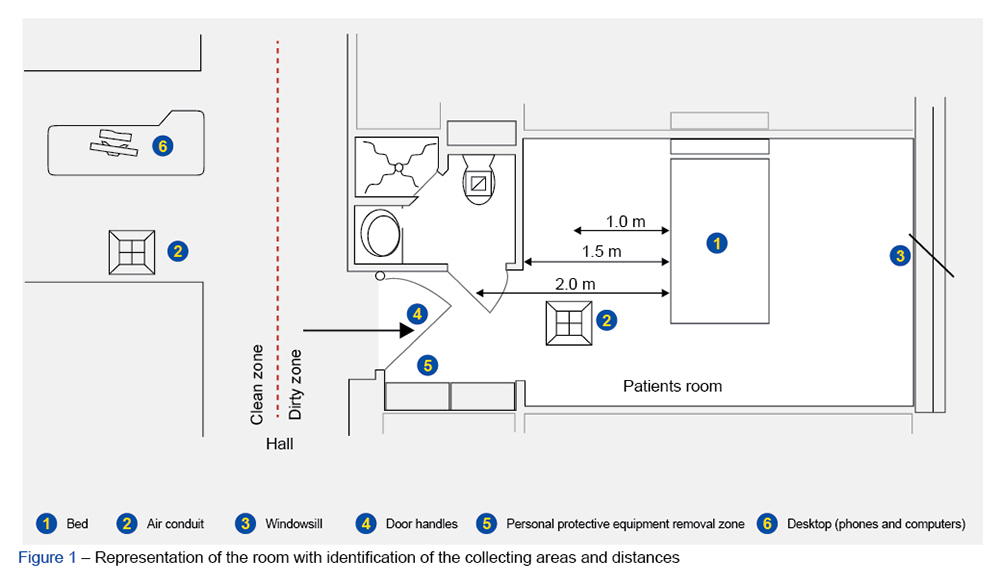 6

2

1.0 m

1

1.5 m

3

2.0 m

4

2

5

Patients room

Clean zone

Dirty zone

Hall

1 Bed 2 Air conduit 3 Windowsill 4 Door handles 5 Personal protective equipment removal zone 6 Desktop (phones and computers)

Figure 1 – Representation of the room with identification of the collecting areas and distances